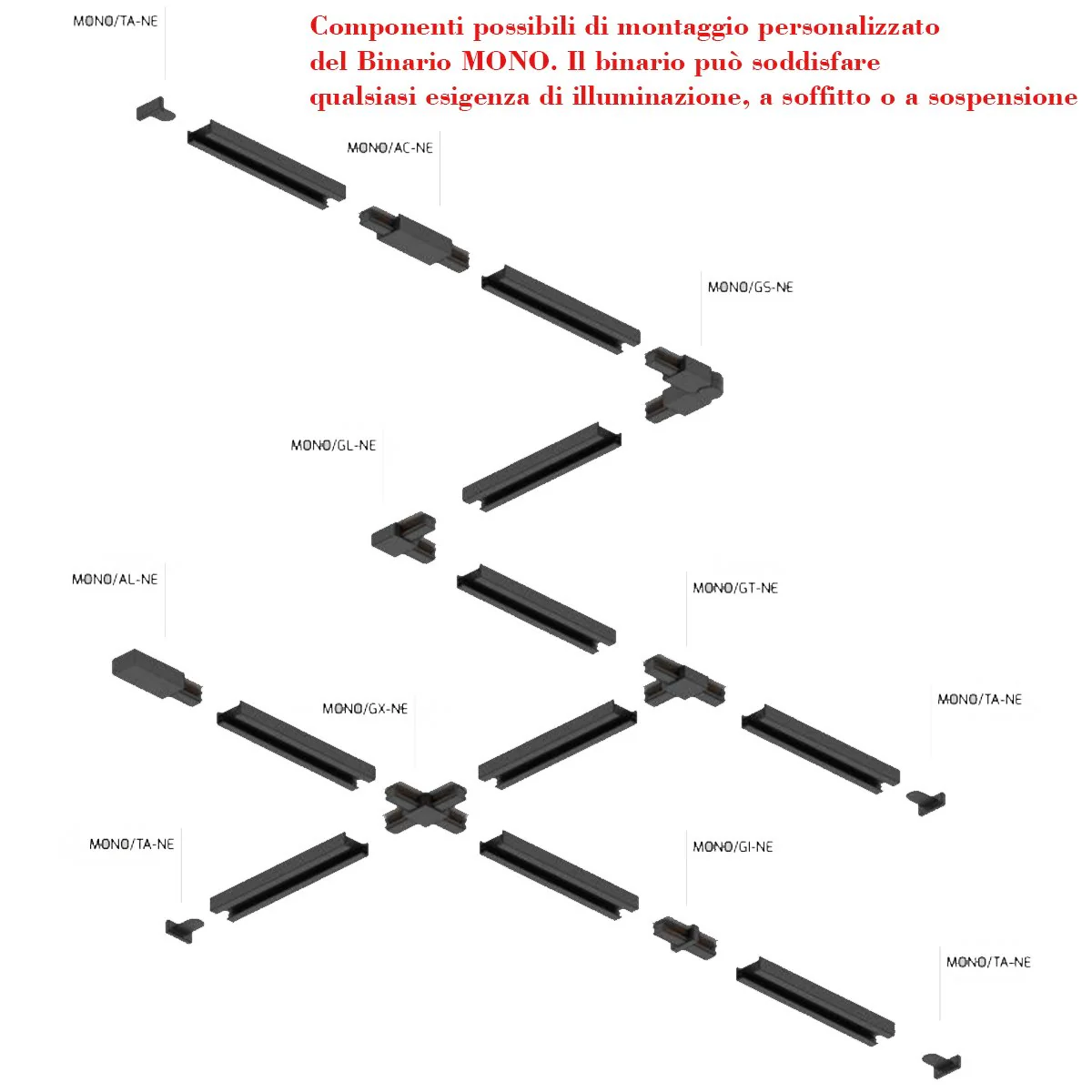 MONO/TA-NE

Componenti possibili di montaggio personalizzato del Binario MONO. Il binario può soddisfare qualsiasi esigenza di illuminazione, a soffitto o a sospensione

MONO/AC-NE

MONO/GS-NE

MONO/GL-NE

MONO/AL-NE

MONO/GT-NE

MONO/GX-NE

MONO/TA-NE

MONO/TA-NE

MONO/GI-NE

MONO/TA-NE